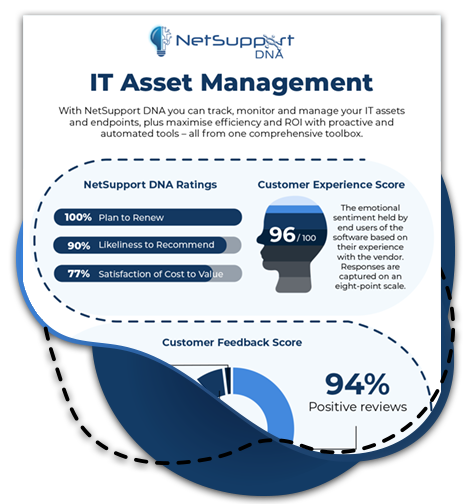 NetSupport DNA

IT Asset Management

With NetSupport DNA you can track, monitor and manage your IT assets and endpoints, plus maximise efficiency and ROI with proactive and automated tools – all from one comprehensive toolbox.

NetSupport DNA Ratings

100% Plan to Renew

90% Likeliness to Recommend

77% Satisfaction of Cost to Value

Customer Experience Score

96/100

The emotional sentiment held by end users of the software based on their experience with the vendor. Responses are captured on an eight-point scale.

Customer Feedback Score

94%
Positive reviews